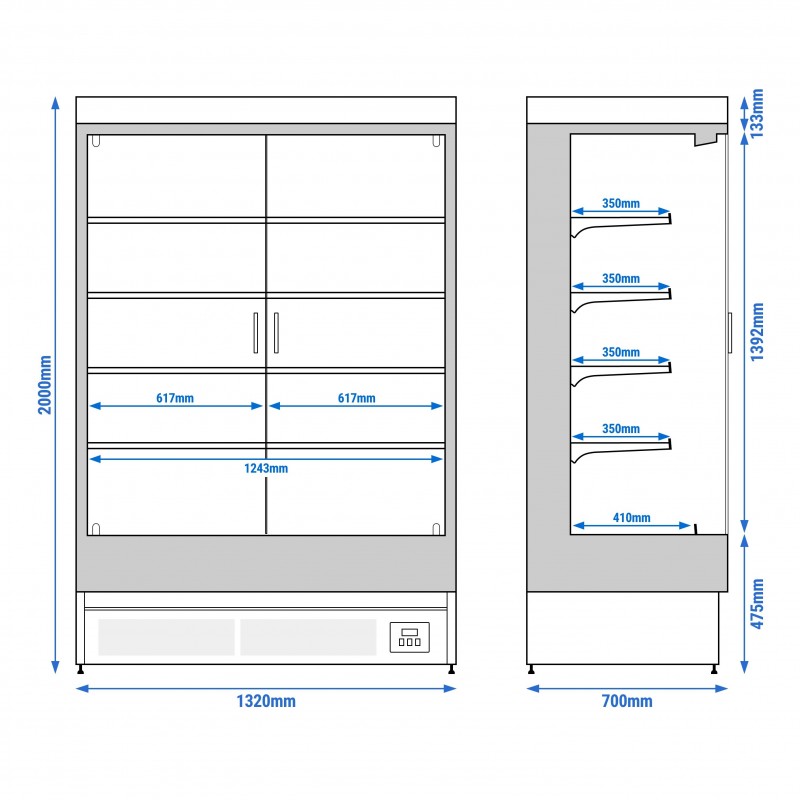 2000mm

617mm

617mm

1243mm

1320mm

350mm

350mm

350mm

350mm

410mm

133mm

1392mm

475mm

700mm