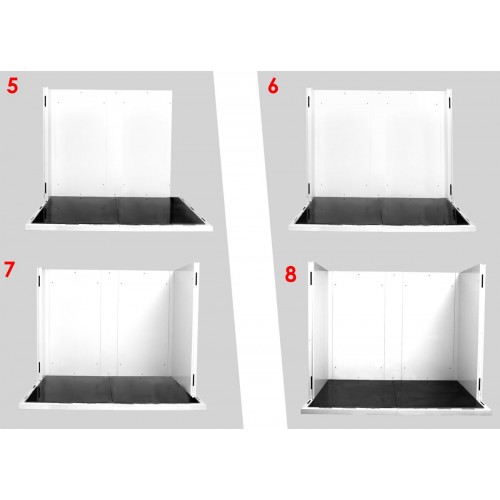 5

6

7

8