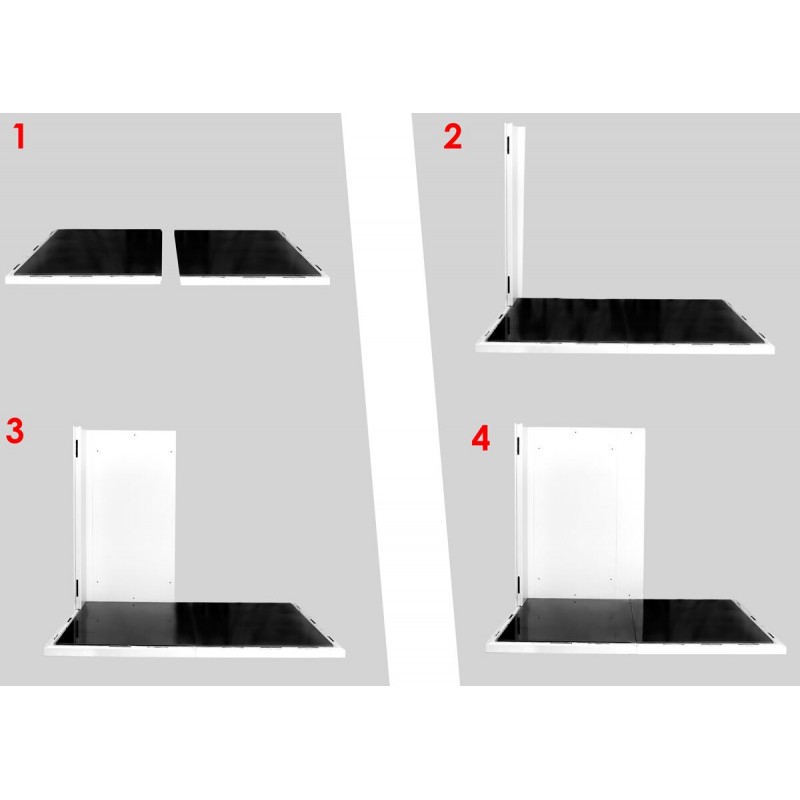 1

2

3

4