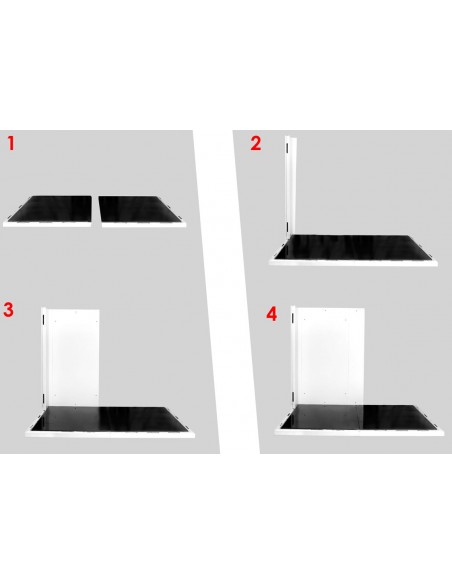 1

2

3

4