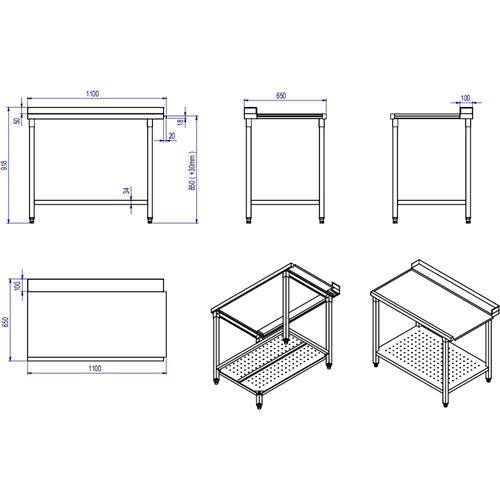 1100
50
918
20
18
34
850 ( +30mm )
650
100
100
650
1100