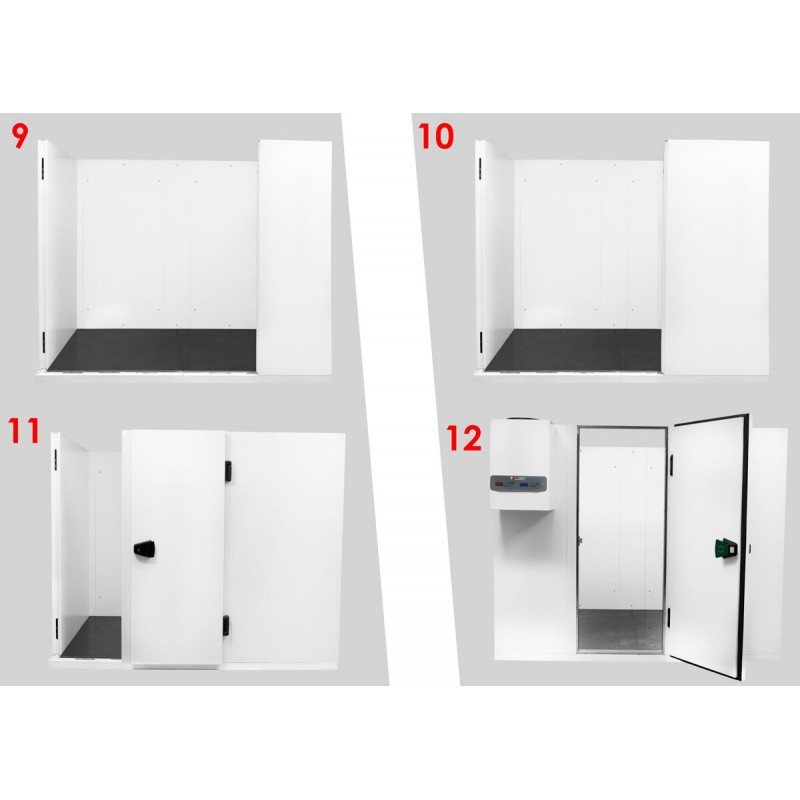 9

10

11

12