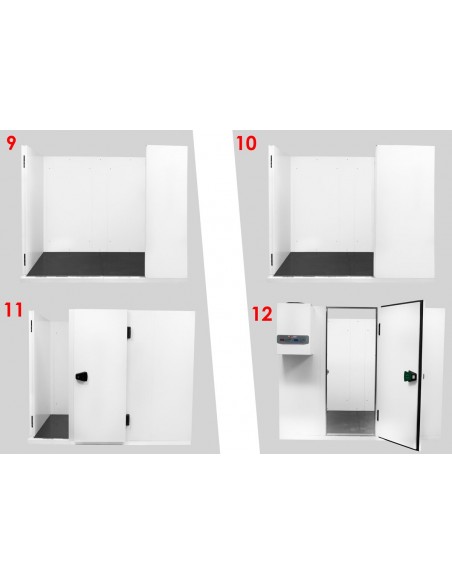 9

10

11

12