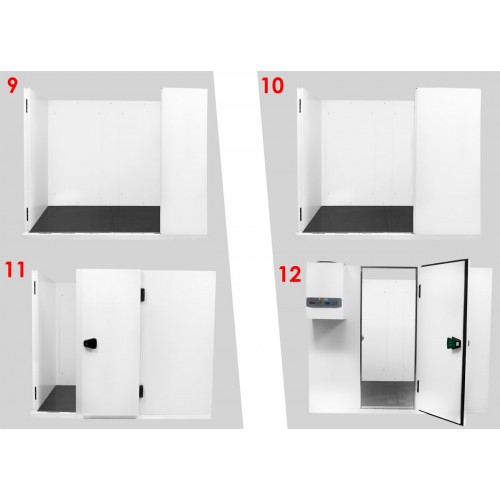 9

10

11

12