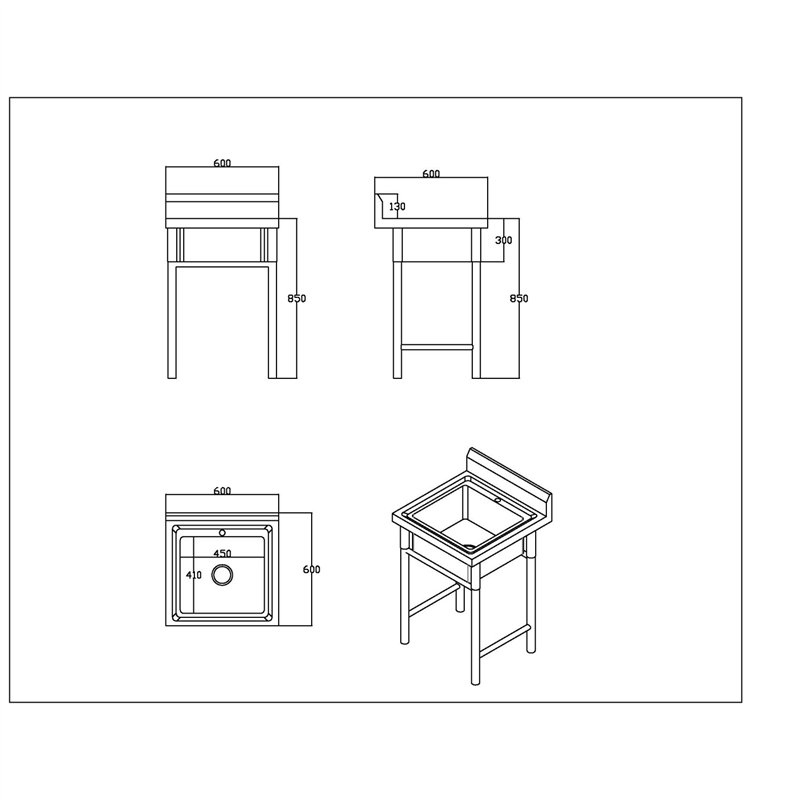 600

850

600

130

300

850

600

450

410

600