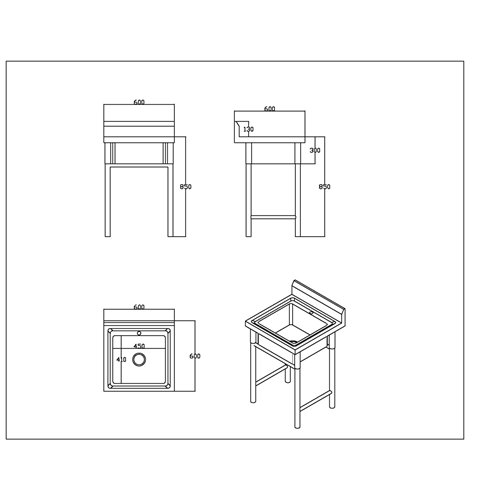 600

850

600

130

300

850

600

450

410

600