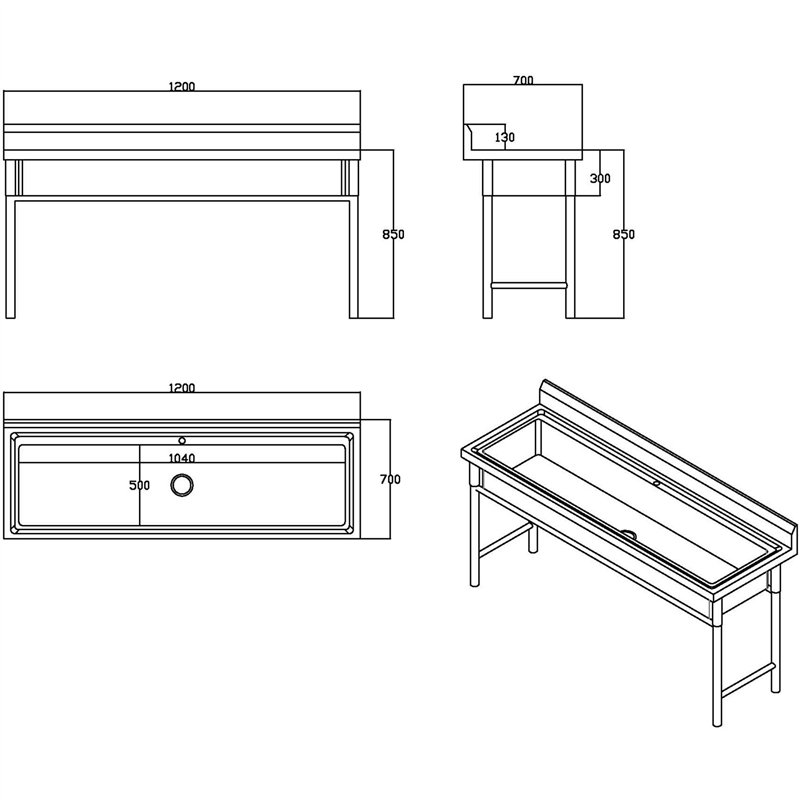 1200

850

700

130

300

850

1200

1040

500

700