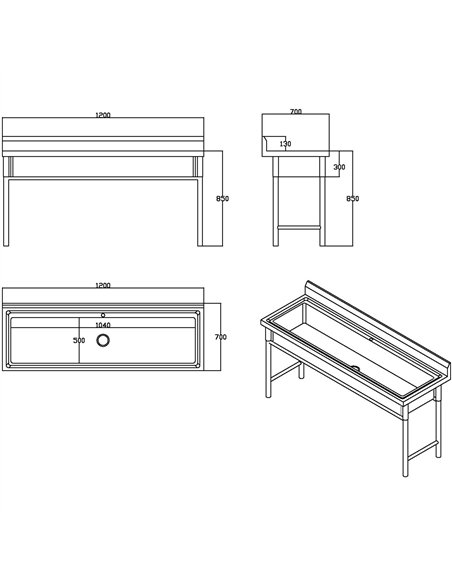 1200

850

700

130

300

850

1200

1040

500

700