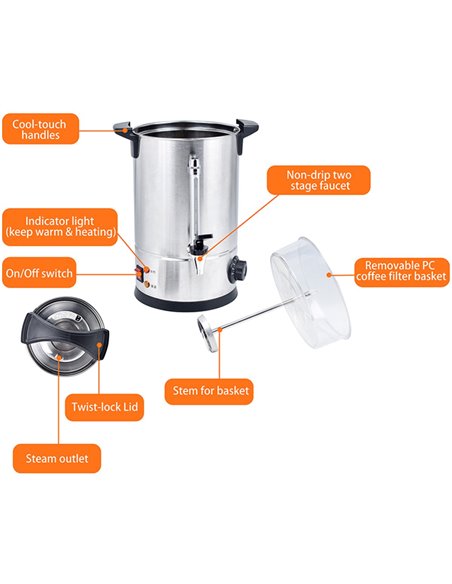 Cool-touch handles

Non-drip two stage faucet

Indicator light (keep warm & heating)

On/Off switch

Removable PC coffee filter basket

Stem for basket

Twist-lock Lid

Steam outlet