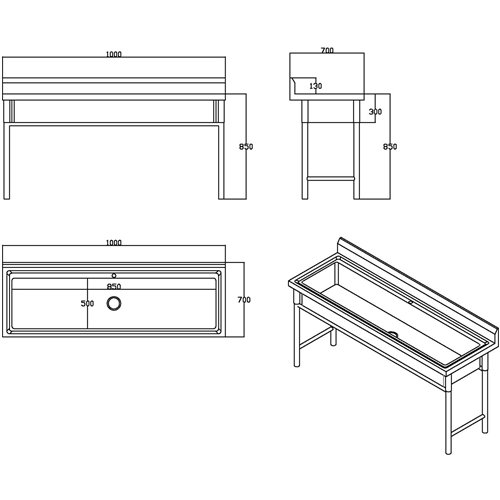 1000

850

700

130

300

850

1000

850

500

700