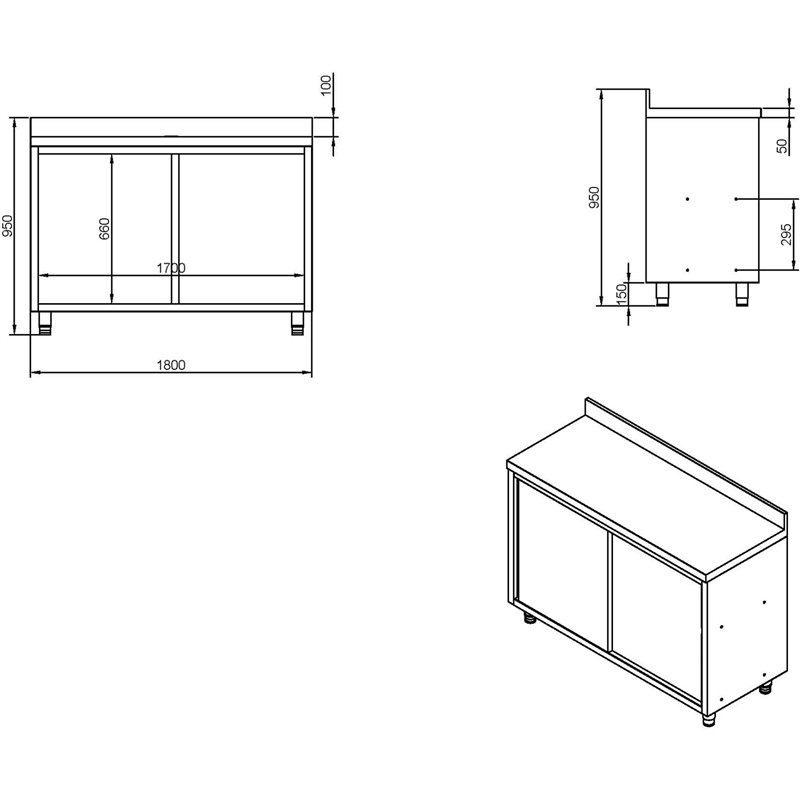 100
950
660
1700
1800
950
50
295
150