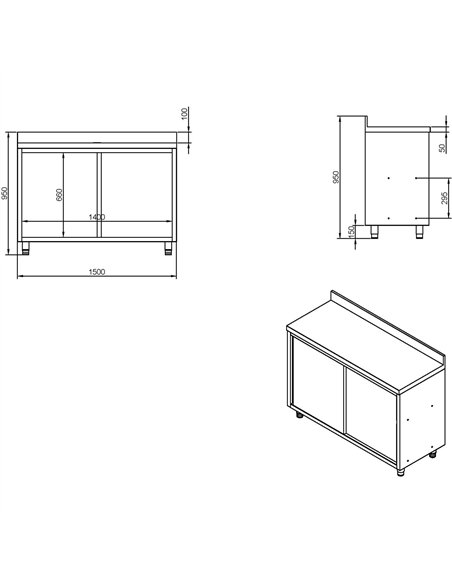 100
950
660
1400
1500
950
50
295
150