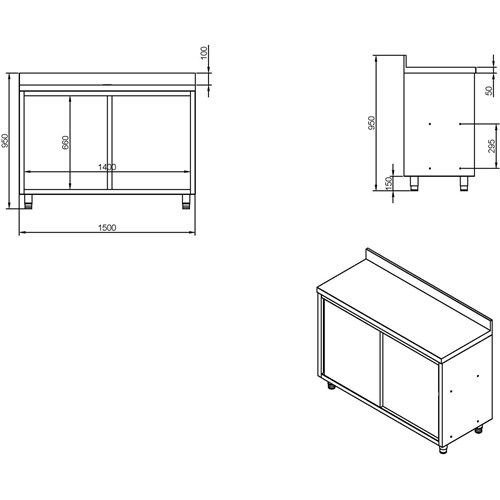 100
950
660
1400
1500
950
50
295
150