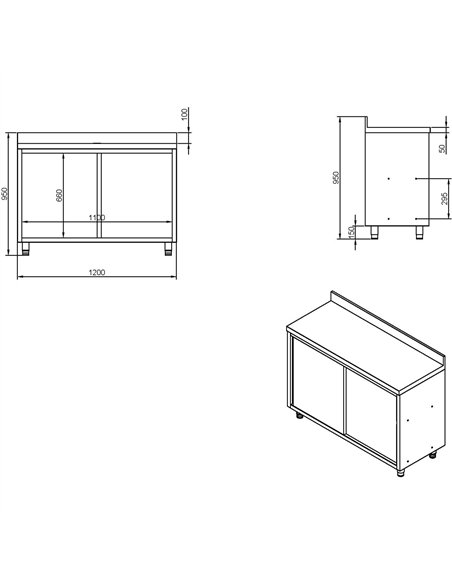 100
950
660
1100
1200
950
50
295
150