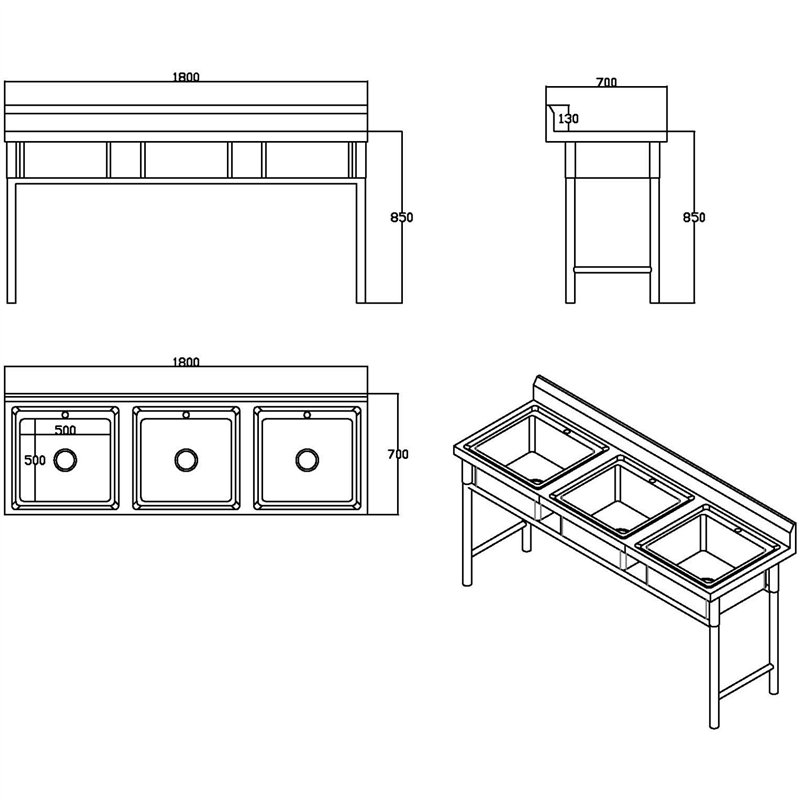 1800

850

700

130

850

1800

500

500

700