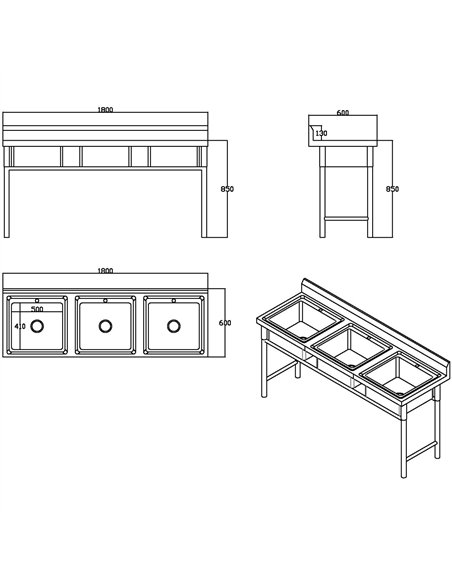 1800

850

600

130

850

1800

500

410

600