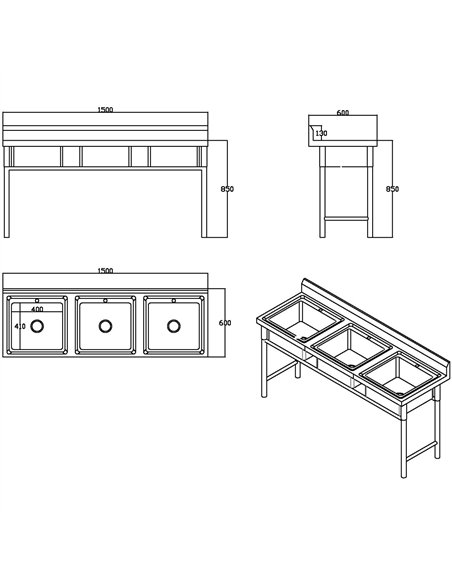 1500

850

600

130

850

1500

400

410

600