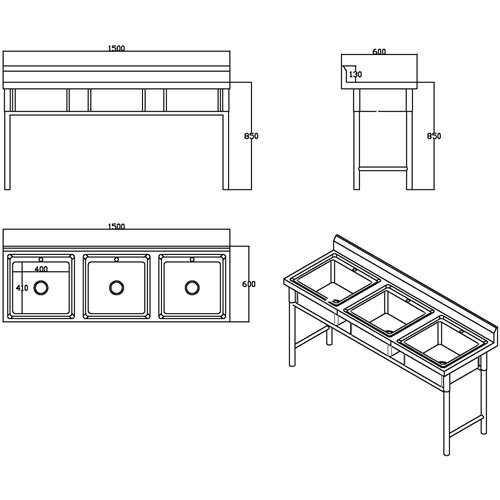 1500

850

600

130

850

1500

400

410

600