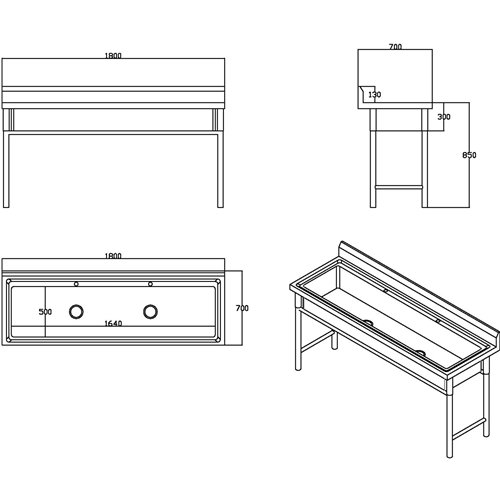 1800

700

130

300

850

1800

500

1640

700