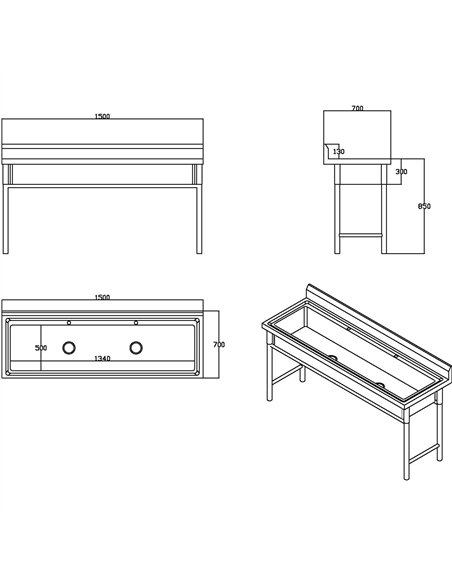 1500

700

130

300

850

1500

500

1340

700