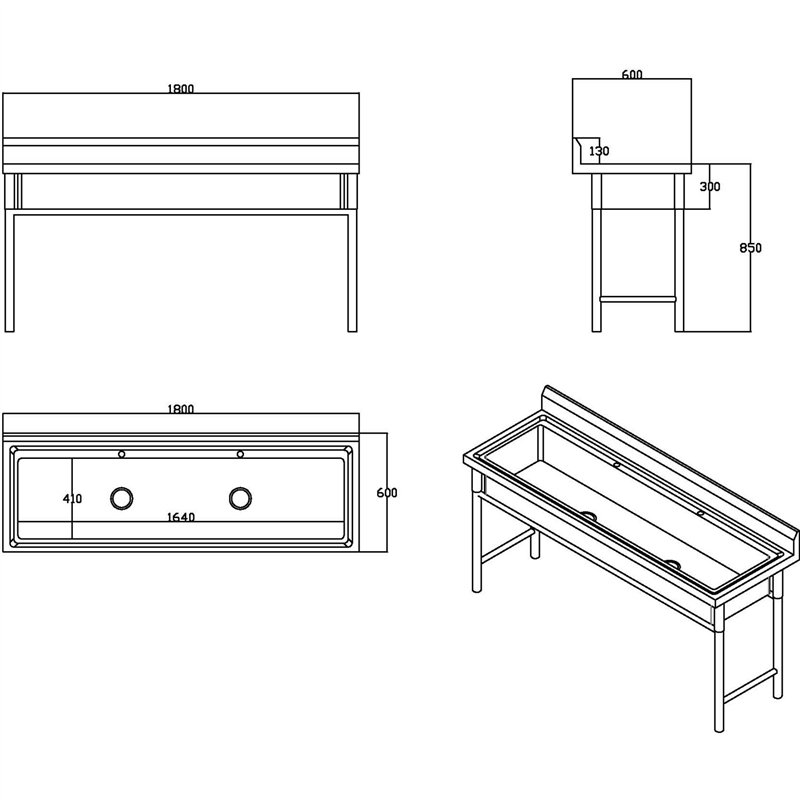 1800

600

130

300

850

1800

410

1640

600