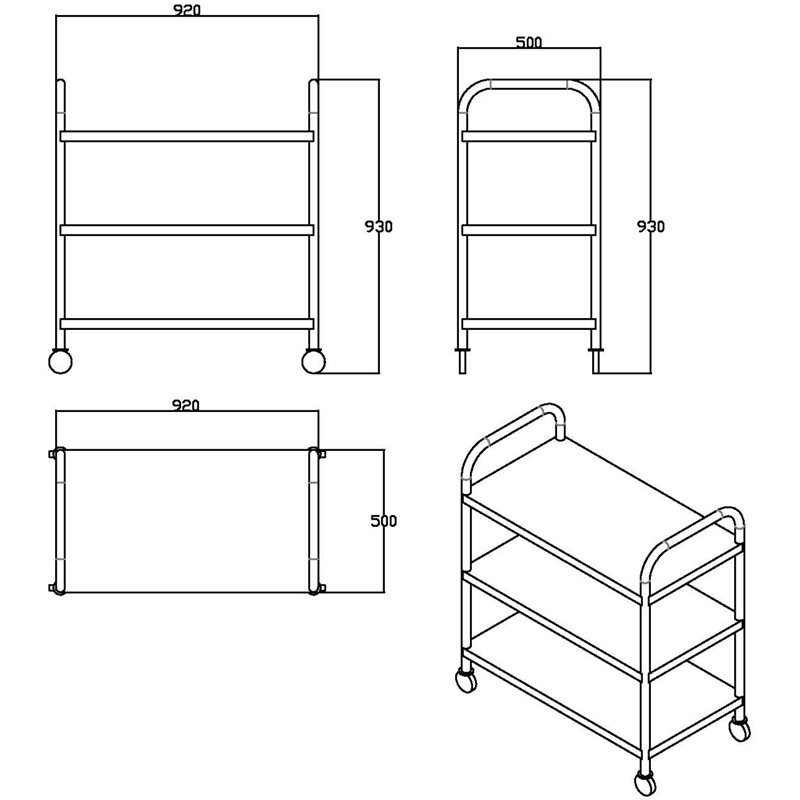 920
930
500
930
920
500