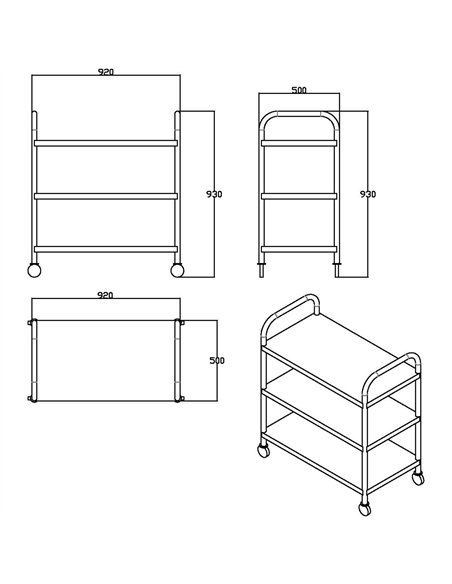 920

930

500

930

920

500