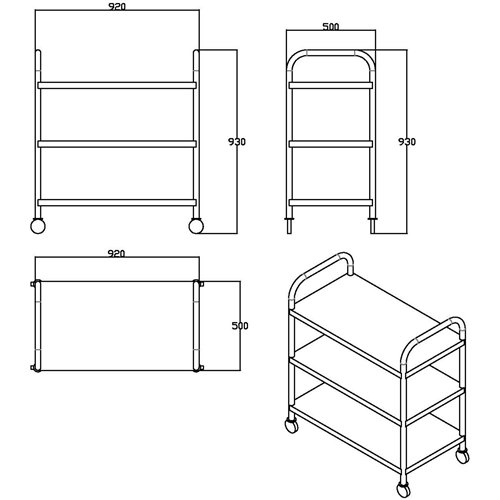 920

930

500

930

920

500