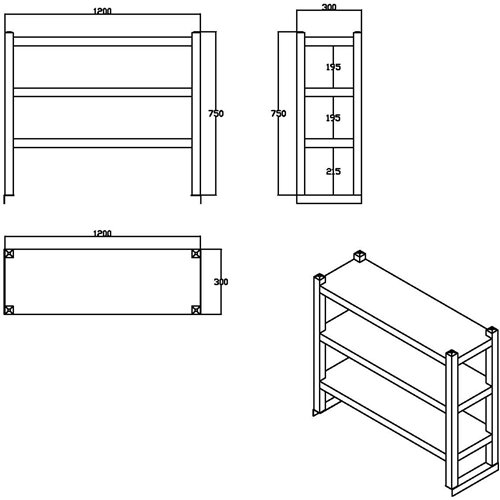 1200

750

300

750

195

195

215

1200

300