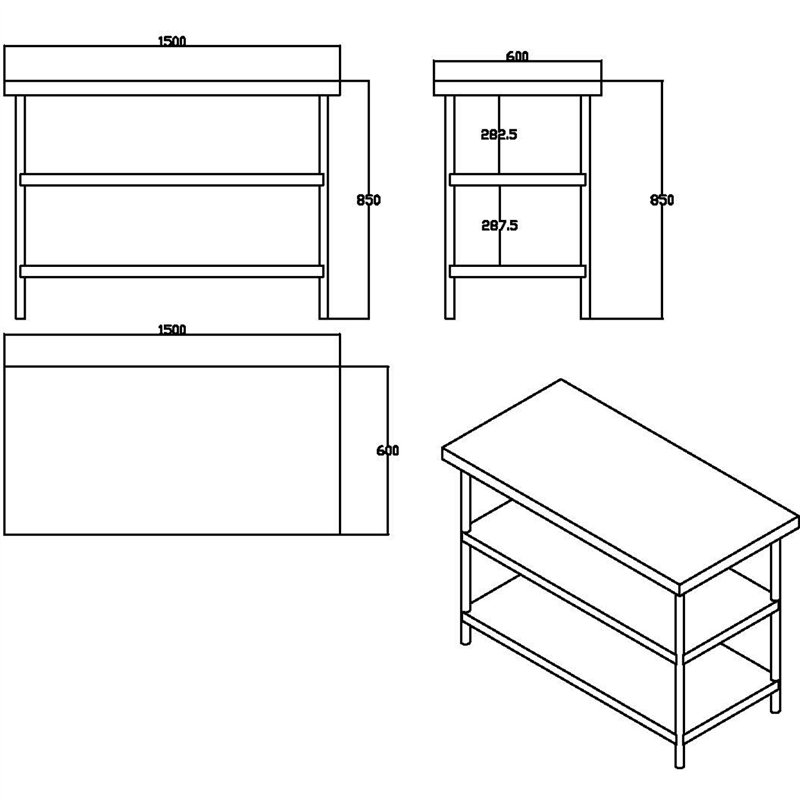 1500

850

600

282.5

287.5

850

1500

600