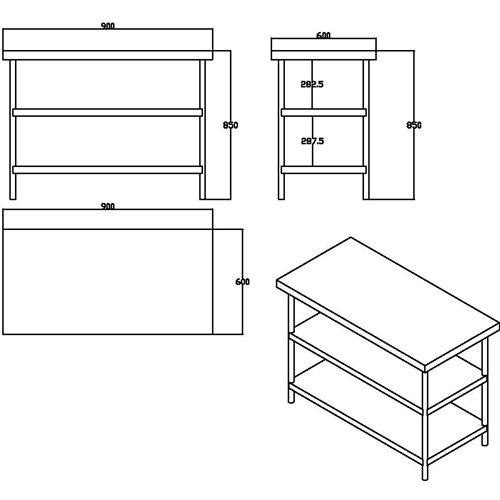 900

850

600

282.5

287.5

850

900

600