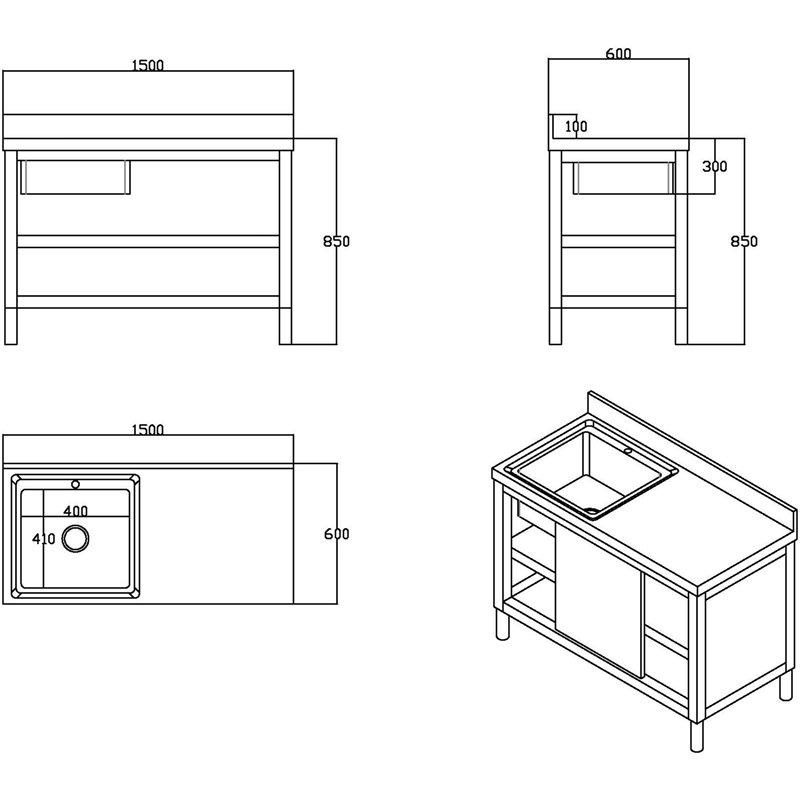 1500

850

600

100

300

850

1500

400

410

600