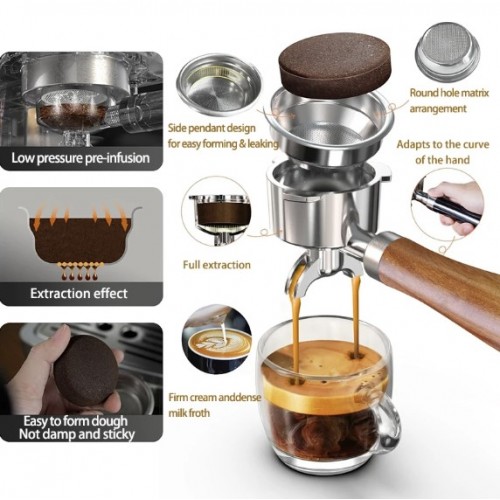 Low pressure pre-infusion

Extraction effect

Easy to form dough
Not damp and sticky

Side pendant design
for easy forming & leaking

Full extraction

Firm cream anddense
milk froth

Round hole matrix
arrangement

Adapts to the curve
of the hand