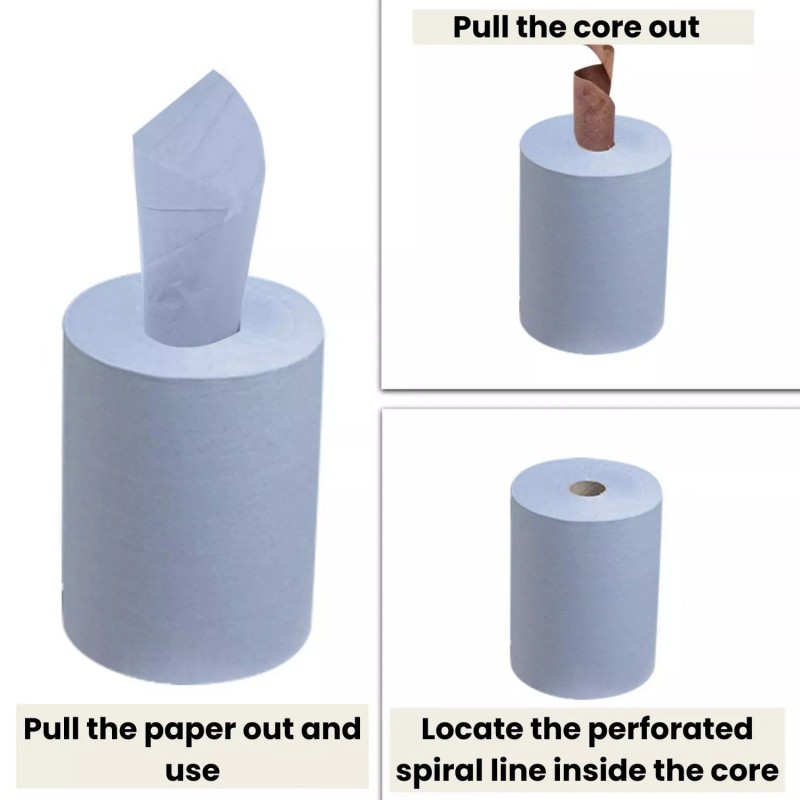 Pull the core out

Pull the paper out and use

Locate the perforated spiral line inside the core