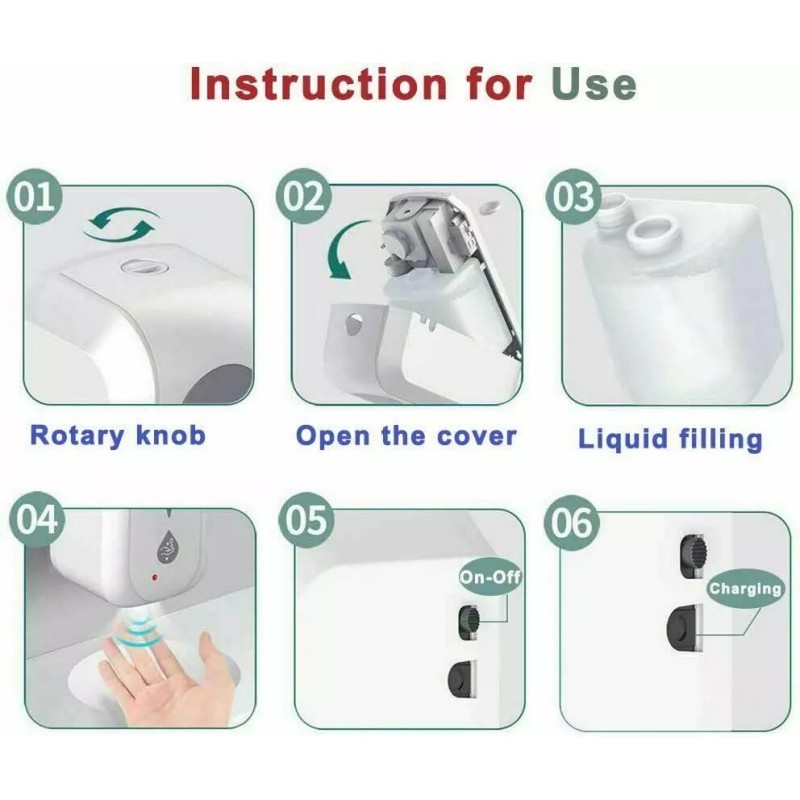 Instruction for Use

01

Rotary knob

02

Open the cover

03

Liquid filling

04

05

On-Off

06

Charging