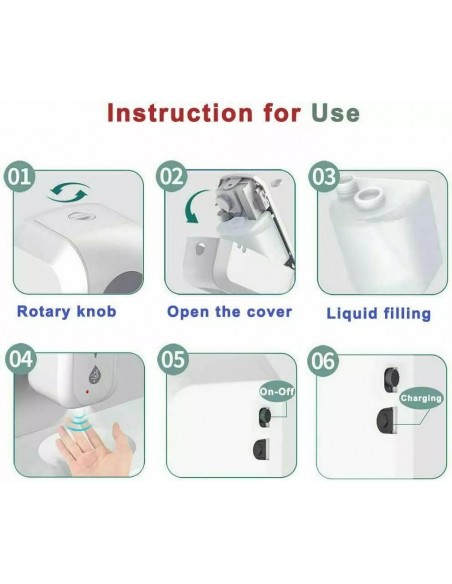 Instruction for Use

01

Rotary knob

02

Open the cover

03

Liquid filling

04

05

On-Off

06

Charging