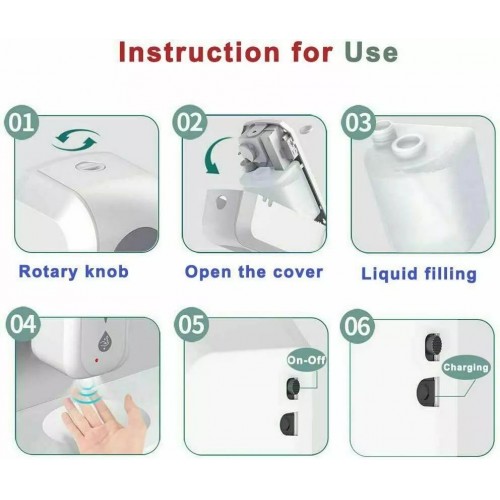 Instruction for Use

01

Rotary knob

02

Open the cover

03

Liquid filling

04

05

On-Off

06

Charging