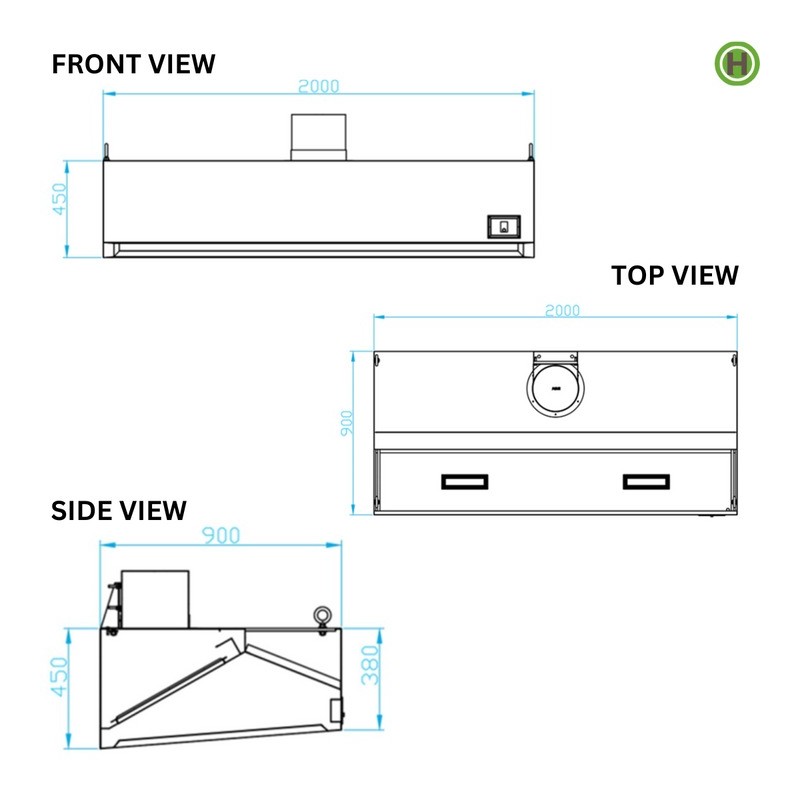 FRONT VIEW

H

2000

450

TOP VIEW

2000

900

SIDE VIEW

900

450

380