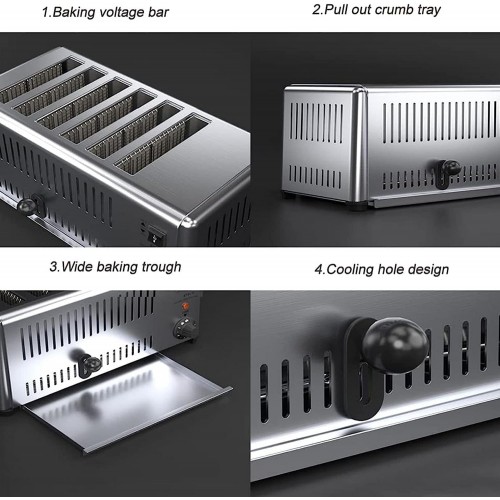 1.Baking voltage bar

2.Pull out crumb tray

3.Wide baking trough

4.Cooling hole design