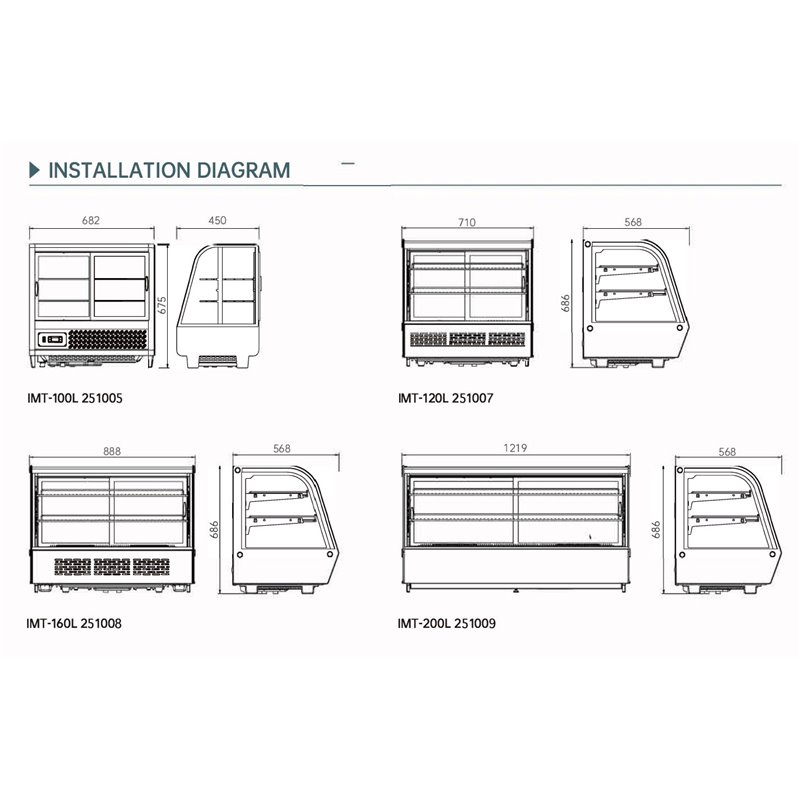 INSTALLATION DIAGRAM

682
450
675

IMT-100L 251005

710
568
686

IMT-120L 251007

888
568
686

IMT-160L 251008

1219
568
686

IMT-200L 251009