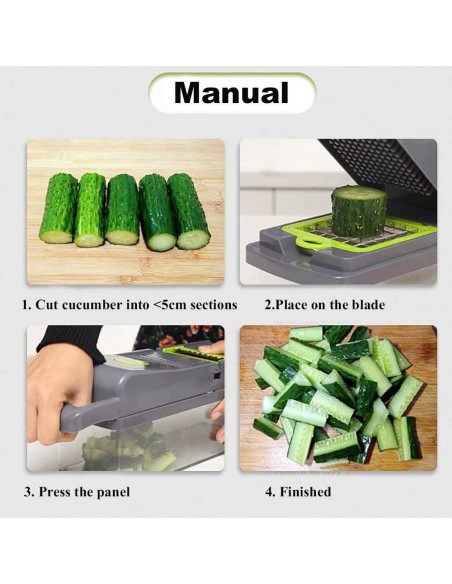 Manual

1. Cut cucumber into <5cm sections

2.Place on the blade

3. Press the panel

4. Finished