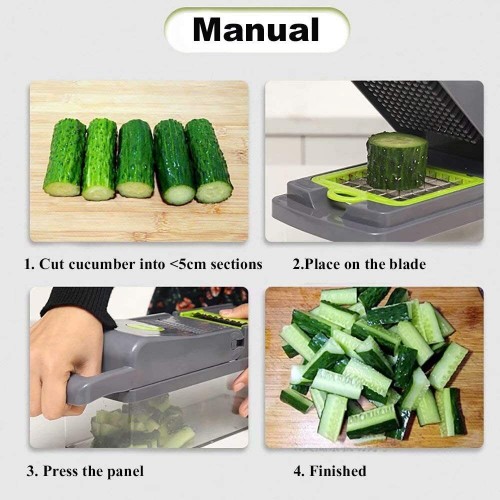 Manual

1. Cut cucumber into <5cm sections

2.Place on the blade

3. Press the panel

4. Finished