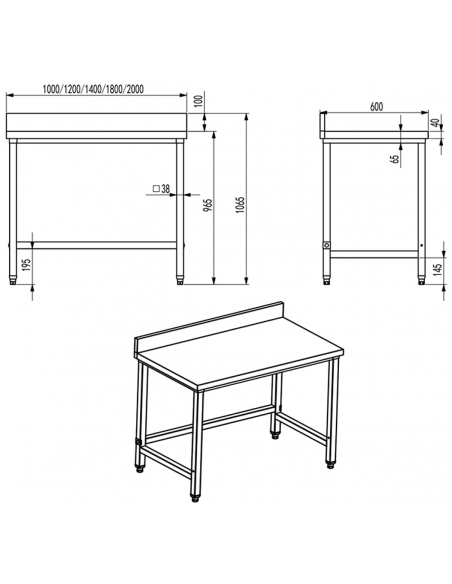 1000/1200/1400/1800/2000
100
□38
965
1065
195
600
40
65
145