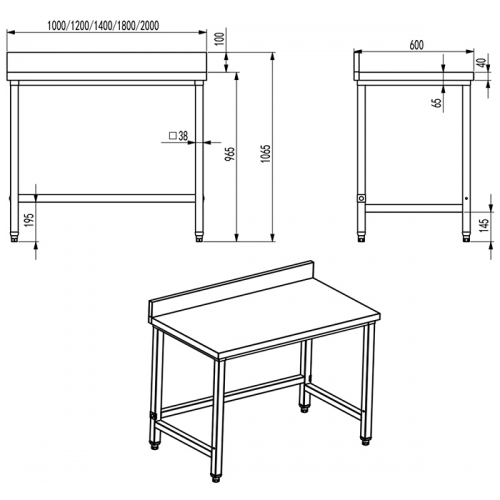 1000/1200/1400/1800/2000

100

□38

965

1065

195

600

40

65

145