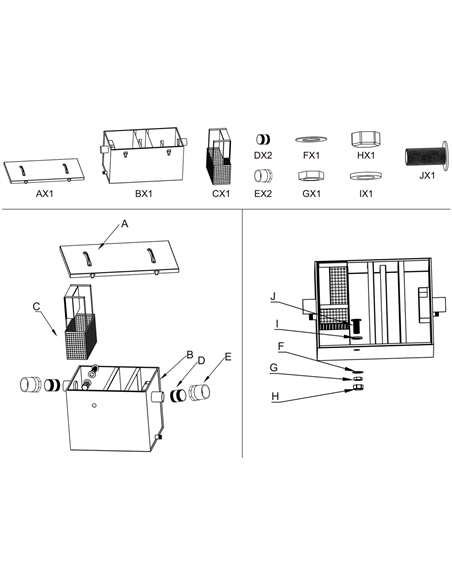 AX1
BX1
CX1
DX2
EX2
FX1
GX1
HX1
IX1
JX1

A
C
B
D
E

J
I
F
G
H