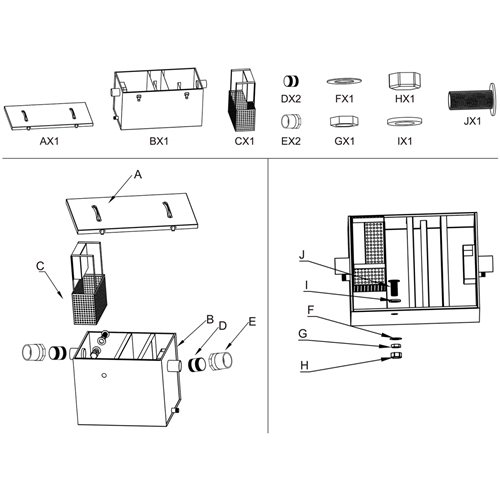 AX1
BX1
CX1
DX2
EX2
FX1
GX1
HX1
IX1
JX1

A
C
B
D
E

J
I
F
G
H