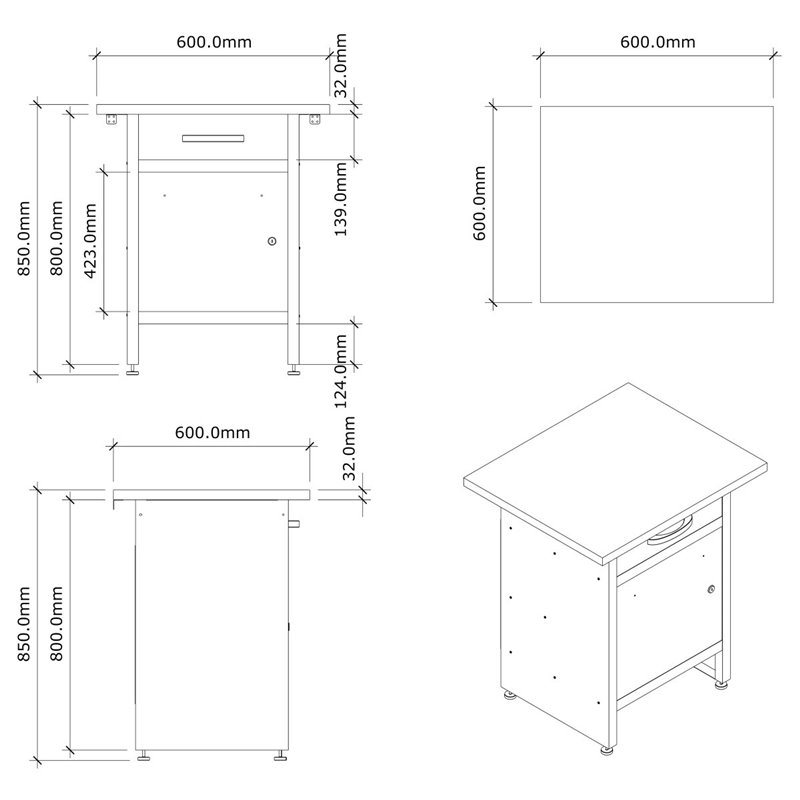 600.0mm
32.0mm
850.0mm
800.0mm
423.0mm
139.0mm
124.0mm
600.0mm
600.0mm
600.0mm
32.0mm
850.0mm
800.0mm