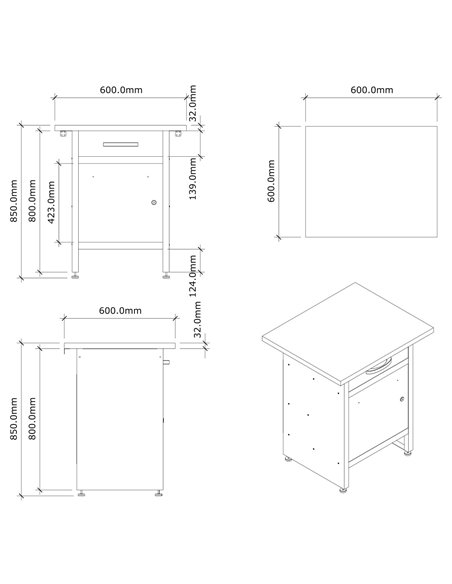 600.0mm
32.0mm
850.0mm
800.0mm
423.0mm
139.0mm
124.0mm
600.0mm
600.0mm
600.0mm
32.0mm
850.0mm
800.0mm