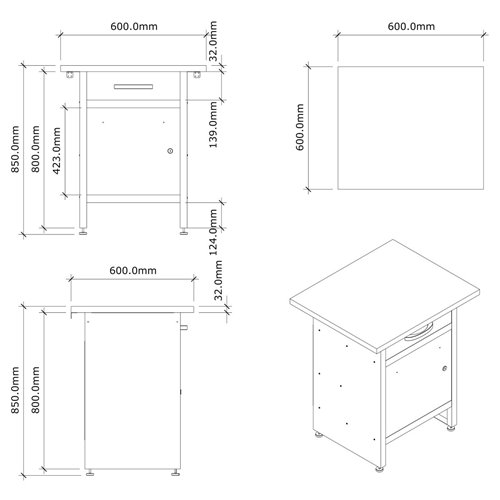 600.0mm
32.0mm
850.0mm
800.0mm
423.0mm
139.0mm
124.0mm
600.0mm
600.0mm
600.0mm
32.0mm
850.0mm
800.0mm