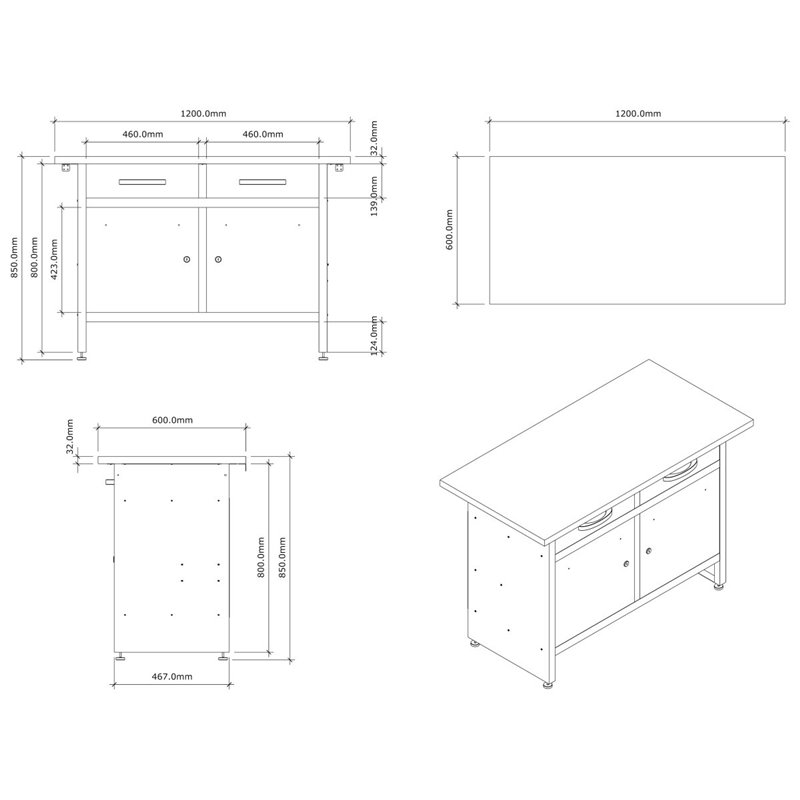 1200.0mm
460.0mm
460.0mm
32.0mm
139.0mm
850.0mm
800.0mm
423.0mm
124.0mm

1200.0mm
600.0mm

600.0mm
32.0mm
800.0mm
850.0mm
467.0mm